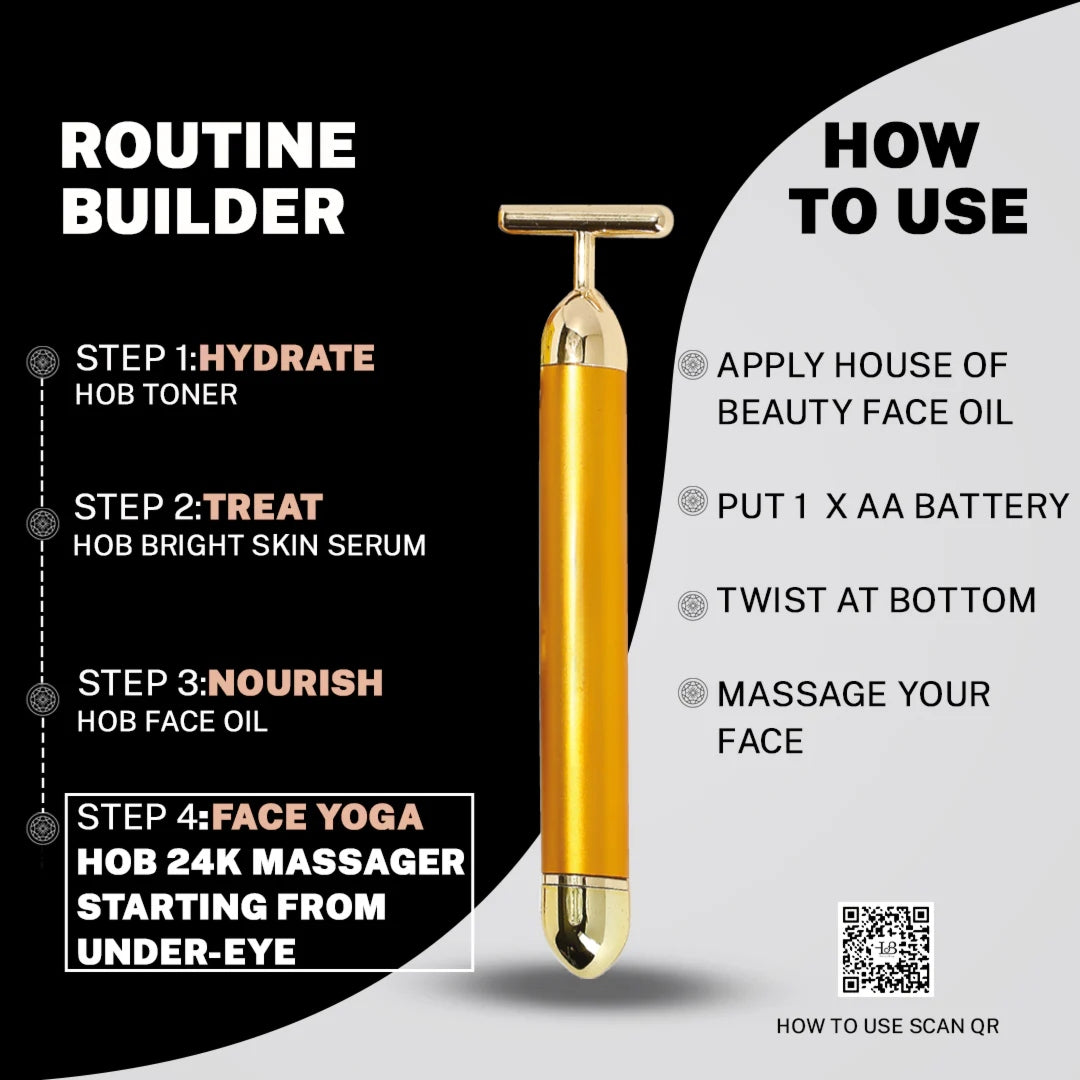 ROUTINE BUILDER

STEP 1:HYDRATE
HOB TONER

STEP 2:TREAT
HOB BRIGHT SKIN SERUM

STEP 3:NOURISH
HOB FACE OIL

STEP 4:FACE YOGA
HOB 24K MASSAGER STARTING FROM UNDER-EYE

HOW TO USE

APPLY HOUSE OF BEAUTY FACE OIL

PUT 1 X AA BATTERY

TWIST AT BOTTOM

MASSAGE YOUR FACE

HOW TO USE SCAN QR